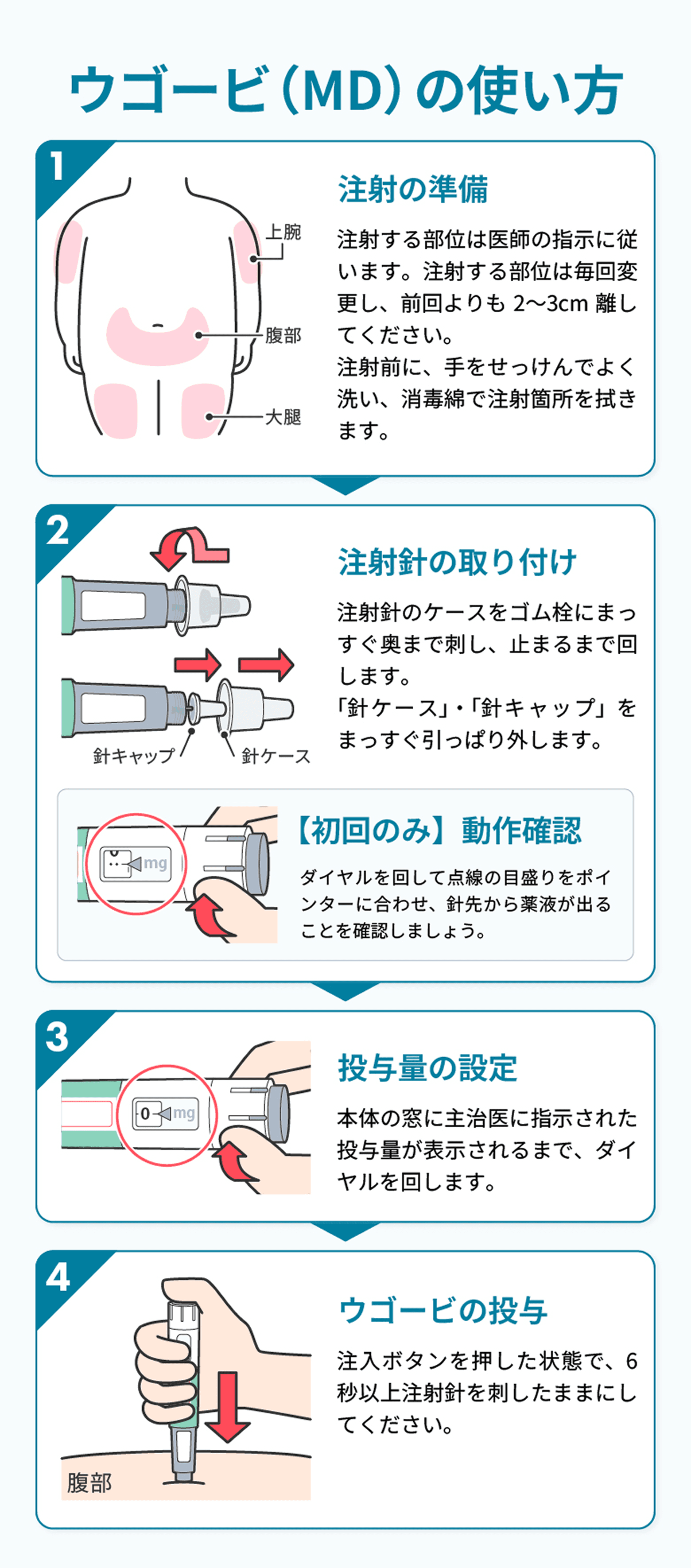 ウゴービ（MD）の使い方

1

上腕
腹部
大腿

注射の準備

注射する部位は医師の指示に従います。注射する部位は毎回変更し、前回よりも 2〜3cm 離してください。
注射前に、手をせっけんでよく洗い、消毒綿で注射箇所を拭きます。

2

針キャップ
針ケース

注射針の取り付け

注射針のケースをゴム栓にまっすぐ奥まで刺し、止まるまで回します。
「針ケース」・「針キャップ」をまっすぐ引っぱり外します。

mg

【初回のみ】動作確認

ダイヤルを回して点線の目盛りをポインターに合わせ、針先から薬液が出ることを確認しましょう。

3

0 mg

投与量の設定

本体の窓に主治医に指示された投与量が表示されるまで、ダイヤルを回します。

4

腹部

ウゴービの投与

注入ボタンを押した状態で、6秒以上注射針を刺したままにしてください。